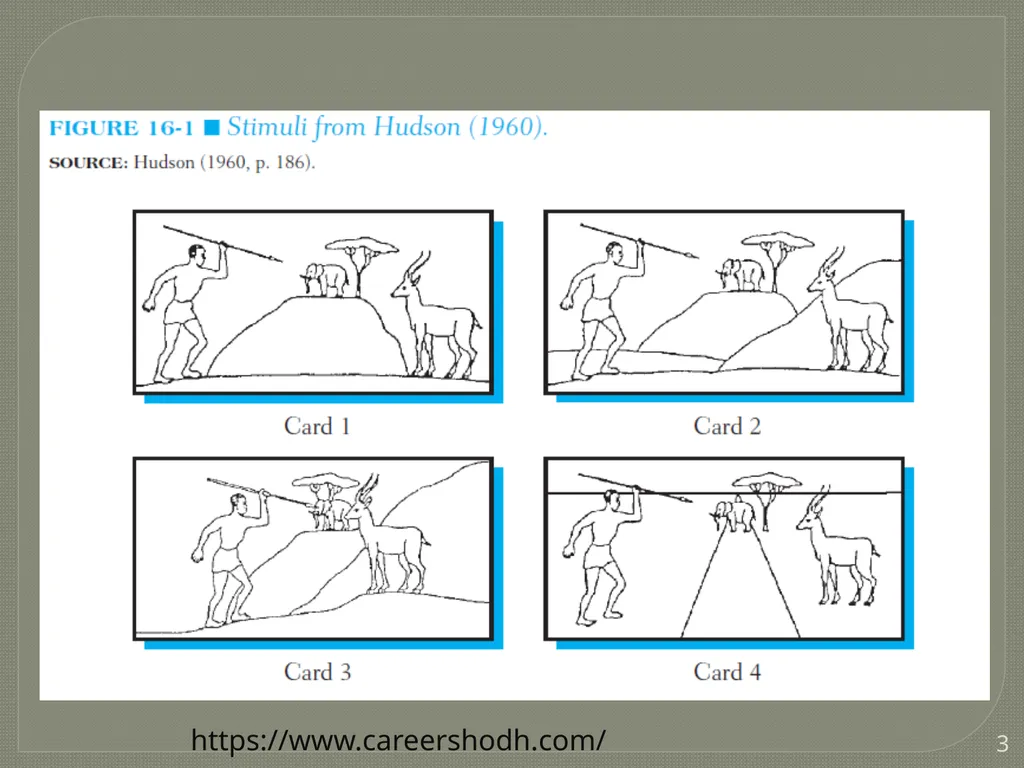 FIGURE 16-1 ■ Stimuli from Hudson (1960).

SOURCE: Hudson (1960, p. 186).

Card 1

Card 2

Card 3

Card 4

https://www.careershodh.com/

3