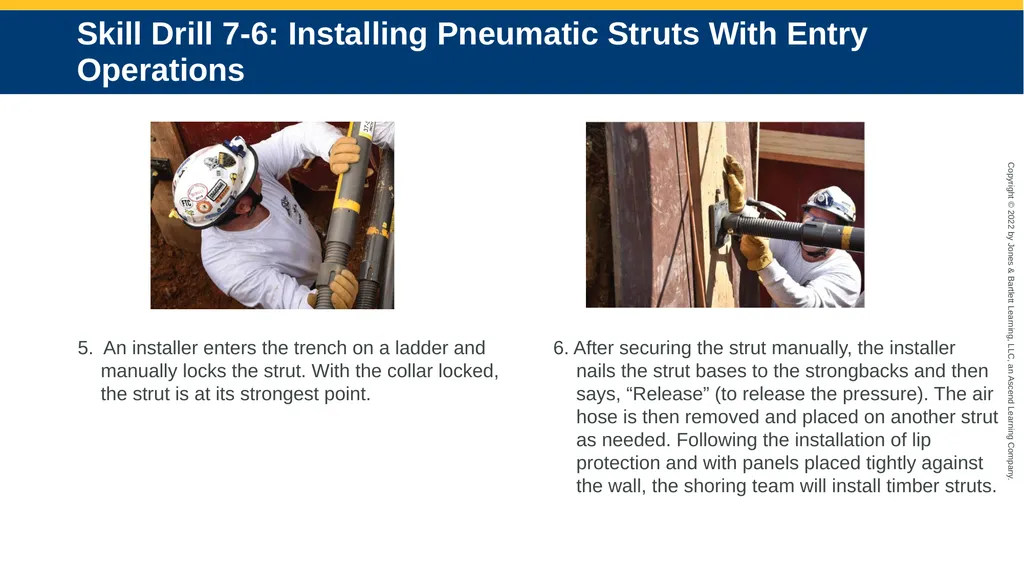 Skill Drill 7-6: Installing Pneumatic Struts With Entry Operations

5. An installer enters the trench on a ladder and manually locks the strut. With the collar locked, the strut is at its strongest point.

6. After securing the strut manually, the installer nails the strut bases to the strongbacks and then says, “Release” (to release the pressure). The air hose is then removed and placed on another strut as needed. Following the installation of lip protection and with panels placed tightly against the wall, the shoring team will install timber struts.

Copyright © 2022 by Jones & Bartlett Learning, LLC, an Ascend Learning Company.