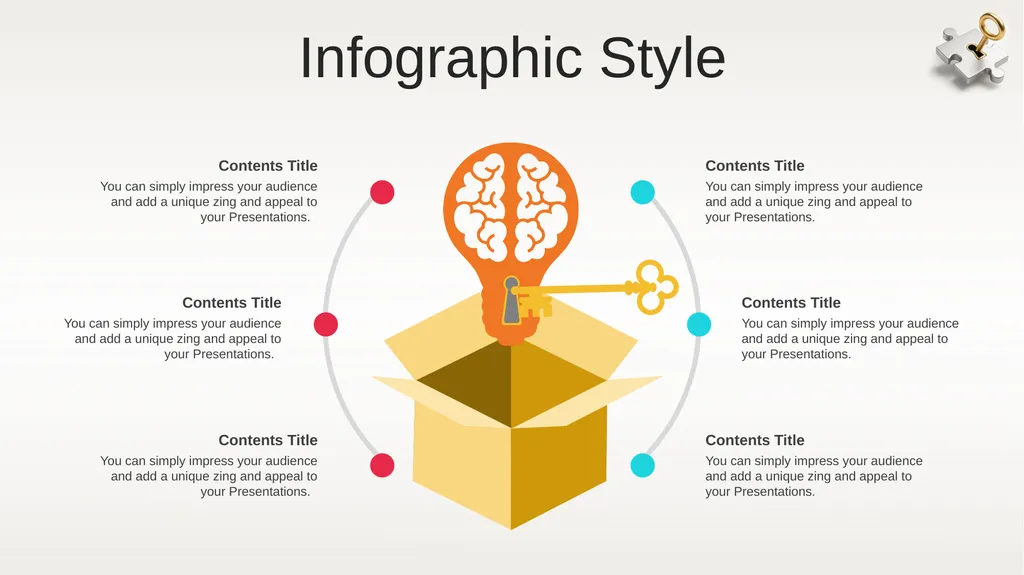 Infographic Style

Contents Title

You can simply impress your audience and add a unique zing and appeal to your Presentations.

Contents Title

You can simply impress your audience and add a unique zing and appeal to your Presentations.

Contents Title

You can simply impress your audience and add a unique zing and appeal to your Presentations.

Contents Title

You can simply impress your audience and add a unique zing and appeal to your Presentations.

Contents Title

You can simply impress your audience and add a unique zing and appeal to your Presentations.

Contents Title

You can simply impress your audience and add a unique zing and appeal to your Presentations.