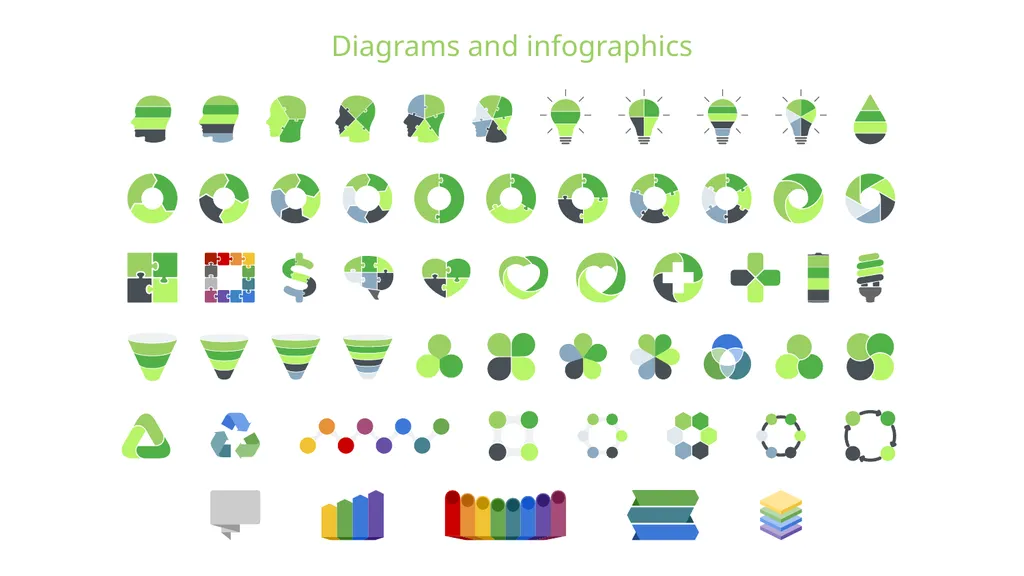 Diagrams and infographics