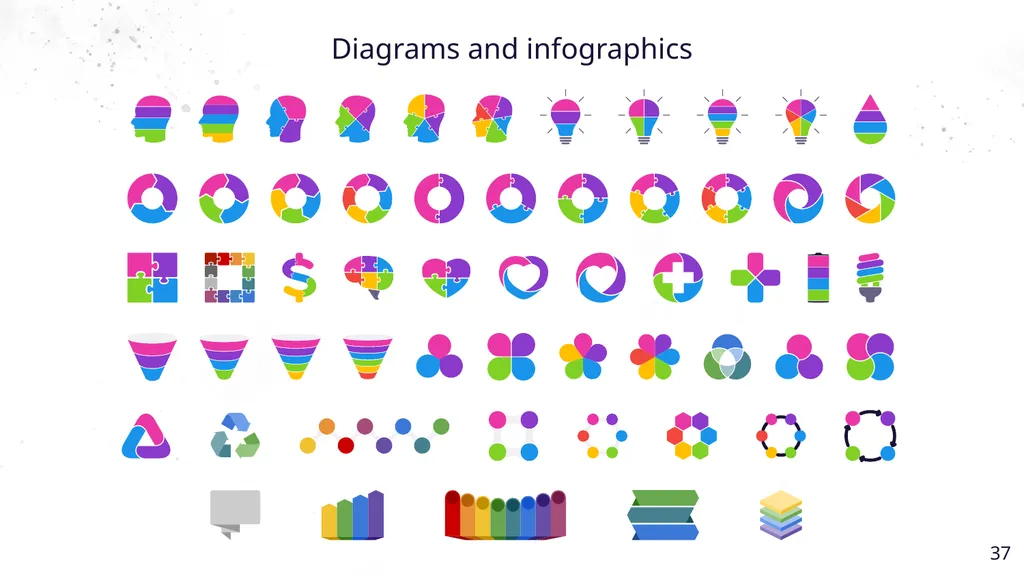 Diagrams and infographics

37