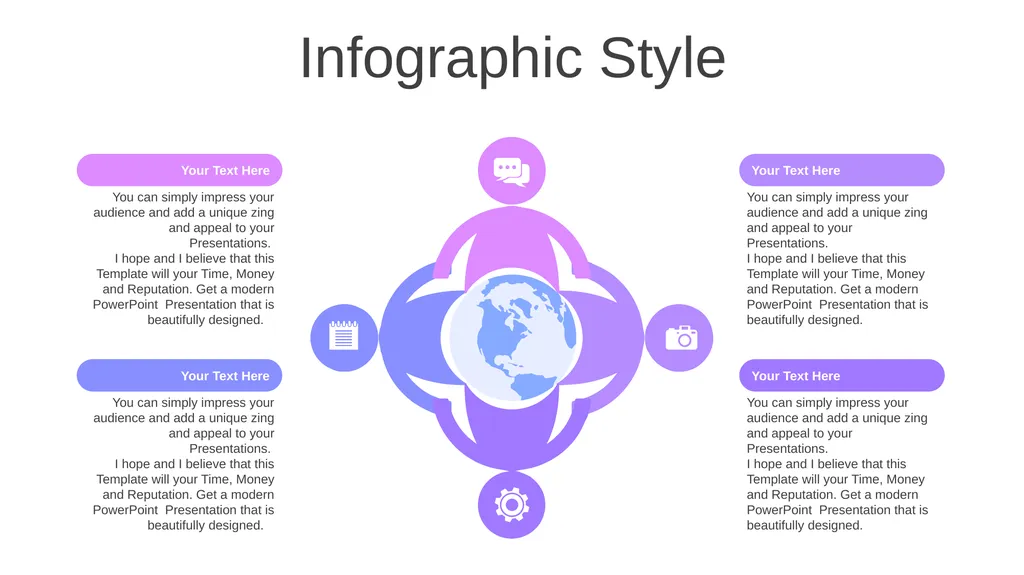 Infographic Style

Your Text Here

You can simply impress your audience and add a unique zing and appeal to your Presentations.

I hope and I believe that this Template will your Time, Money and Reputation. Get a modern PowerPoint Presentation that is beautifully designed.

Your Text Here

You can simply impress your audience and add a unique zing and appeal to your Presentations.

I hope and I believe that this Template will your Time, Money and Reputation. Get a modern PowerPoint Presentation that is beautifully designed.

Your Text Here

You can simply impress your audience and add a unique zing and appeal to your Presentations.

I hope and I believe that this Template will your Time, Money and Reputation. Get a modern PowerPoint Presentation that is beautifully designed.

Your Text Here

You can simply impress your audience and add a unique zing and appeal to your Presentations.

I hope and I believe that this Template will your Time, Money and Reputation. Get a modern PowerPoint Presentation that is beautifully designed.