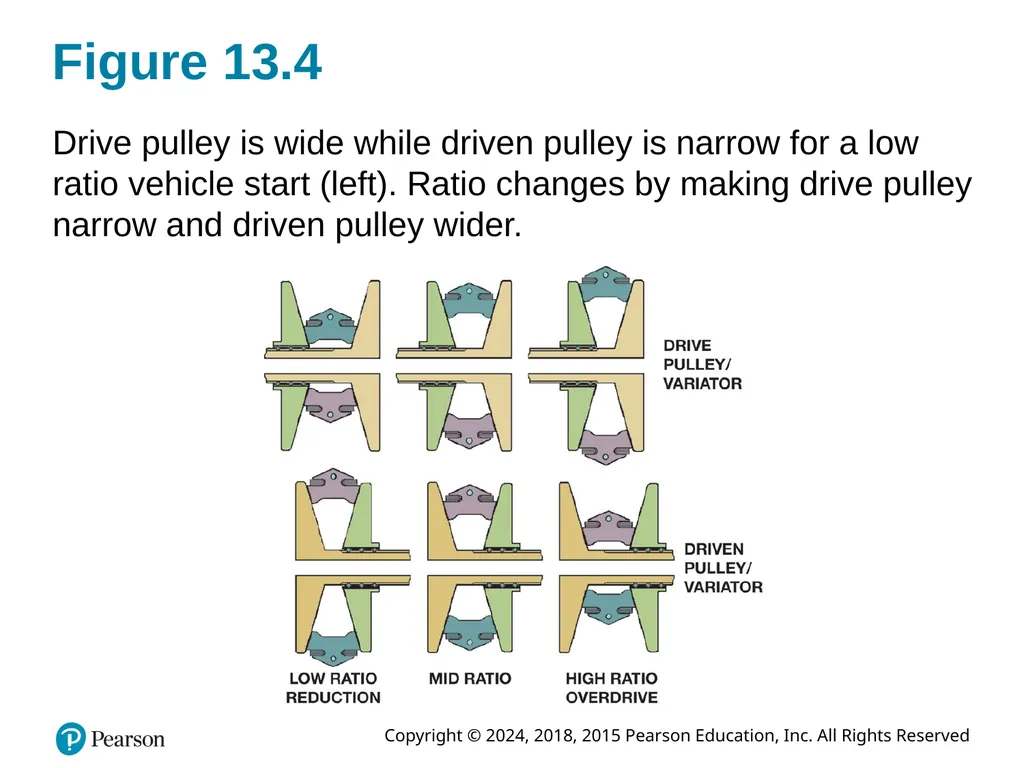 Figure 13.4

Drive pulley is wide while driven pulley is narrow for a low ratio vehicle start (left). Ratio changes by making drive pulley narrow and driven pulley wider.

DRIVE PULLEY/ VARIATOR

DRIVEN PULLEY/ VARIATOR

LOW RATIO REDUCTION

MID RATIO

HIGH RATIO OVERDRIVE

Pearson

Copyright © 2024, 2018, 2015 Pearson Education, Inc. All Rights Reserved