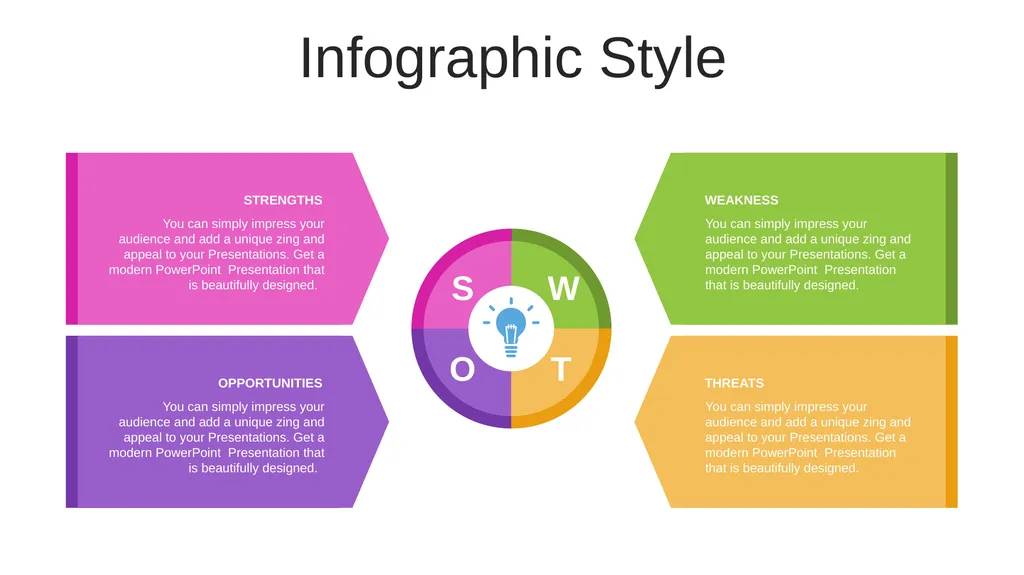 Infographic Style

STRENGTHS

You can simply impress your audience and add a unique zing and appeal to your Presentations. Get a modern PowerPoint Presentation that is beautifully designed.

OPPORTUNITIES

You can simply impress your audience and add a unique zing and appeal to your Presentations. Get a modern PowerPoint Presentation that is beautifully designed.

S W O T

WEAKNESS

You can simply impress your audience and add a unique zing and appeal to your Presentations. Get a modern PowerPoint Presentation that is beautifully designed.

THREATS

You can simply impress your audience and add a unique zing and appeal to your Presentations. Get a modern PowerPoint Presentation that is beautifully designed.