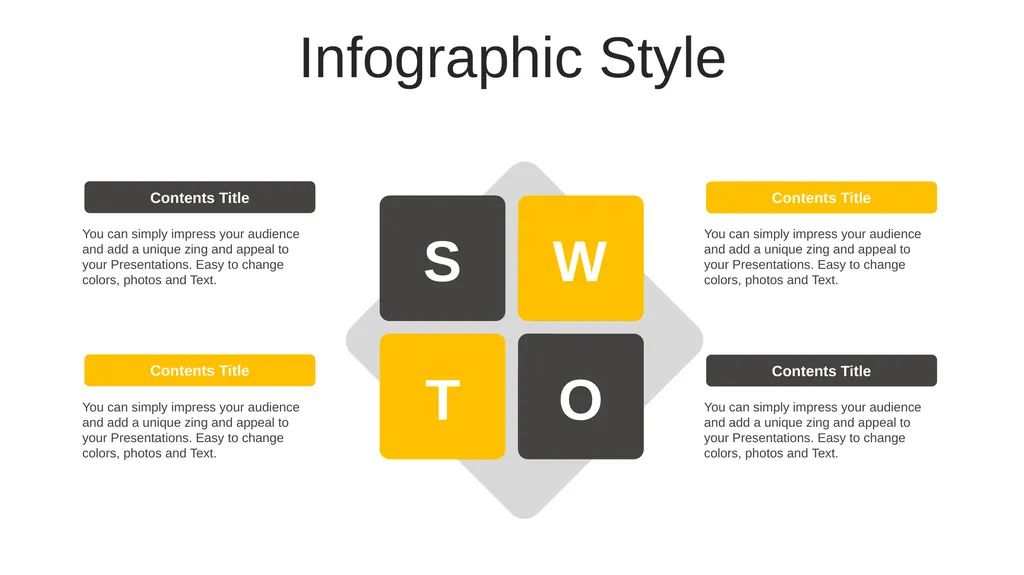 Infographic Style

Contents Title

You can simply impress your audience and add a unique zing and appeal to your Presentations. Easy to change colors, photos and Text.

Contents Title

You can simply impress your audience and add a unique zing and appeal to your Presentations. Easy to change colors, photos and Text.

S

W

T

O

Contents Title

You can simply impress your audience and add a unique zing and appeal to your Presentations. Easy to change colors, photos and Text.

Contents Title

You can simply impress your audience and add a unique zing and appeal to your Presentations. Easy to change colors, photos and Text.