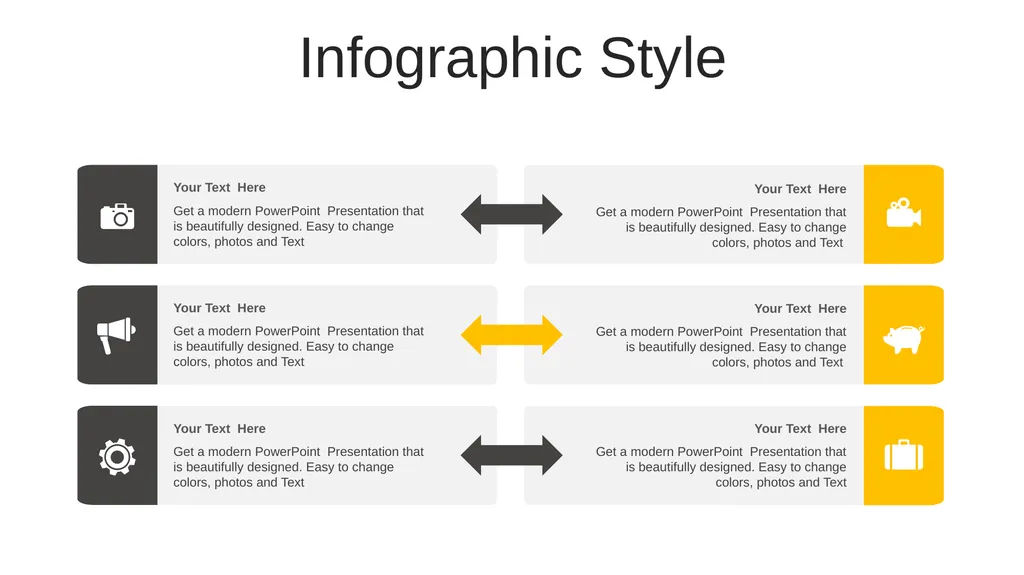 Infographic Style

Your Text Here

Get a modern PowerPoint Presentation that is beautifully designed. Easy to change colors, photos and Text

Your Text Here

Get a modern PowerPoint Presentation that is beautifully designed. Easy to change colors, photos and Text

Your Text Here

Get a modern PowerPoint Presentation that is beautifully designed. Easy to change colors, photos and Text

Your Text Here

Get a modern PowerPoint Presentation that is beautifully designed. Easy to change colors, photos and Text

Your Text Here

Get a modern PowerPoint Presentation that is beautifully designed. Easy to change colors, photos and Text

Your Text Here

Get a modern PowerPoint Presentation that is beautifully designed. Easy to change colors, photos and Text