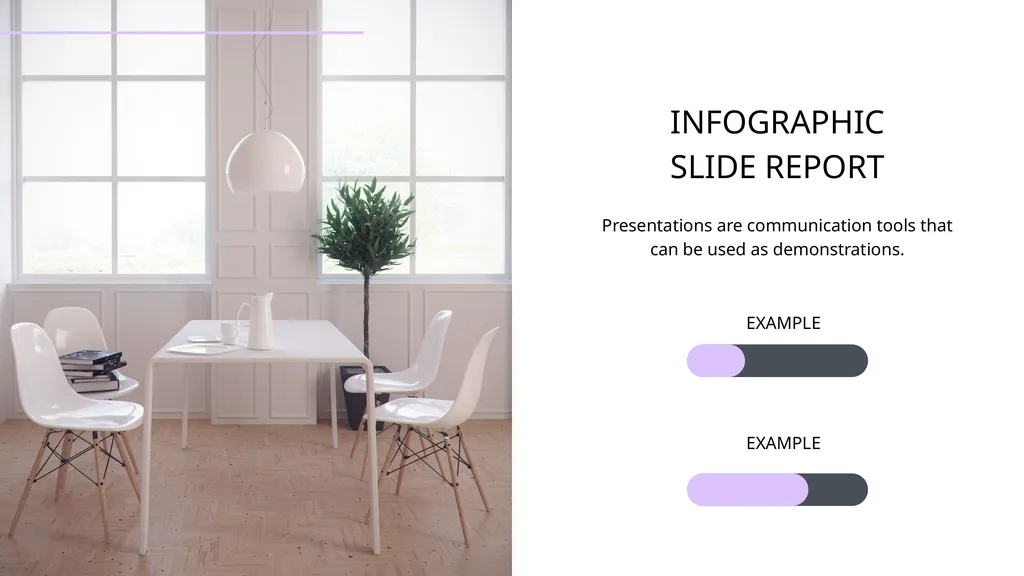 INFOGRAPHIC
SLIDE REPORT

Presentations are communication tools that can be used as demonstrations.

EXAMPLE

EXAMPLE