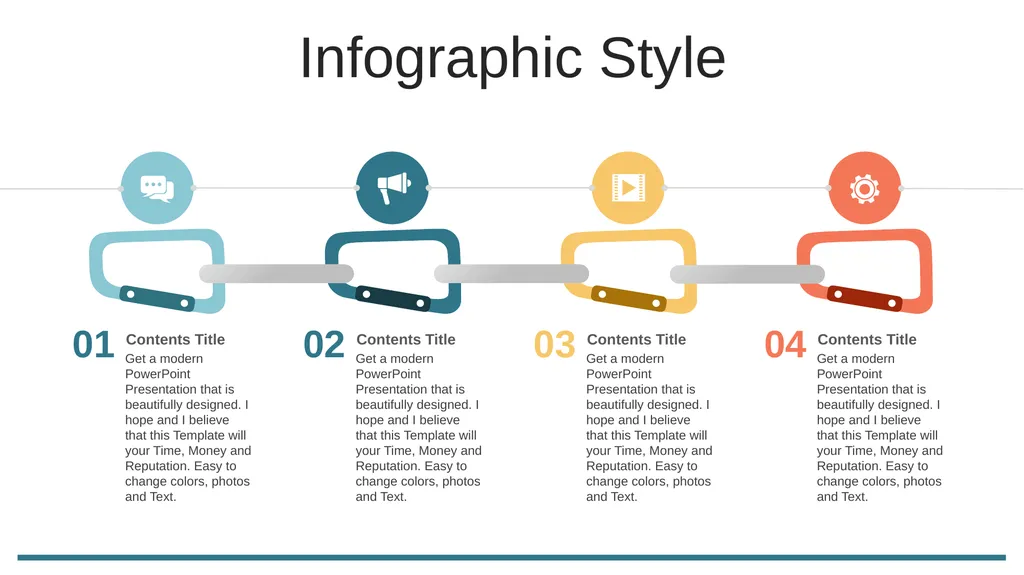 Infographic Style

01 Contents Title

Get a modern PowerPoint Presentation that is beautifully designed. I hope and I believe that this Template will your Time, Money and Reputation. Easy to change colors, photos and Text.

02 Contents Title

Get a modern PowerPoint Presentation that is beautifully designed. I hope and I believe that this Template will your Time, Money and Reputation. Easy to change colors, photos and Text.

03 Contents Title

Get a modern PowerPoint Presentation that is beautifully designed. I hope and I believe that this Template will your Time, Money and Reputation. Easy to change colors, photos and Text.

04 Contents Title

Get a modern PowerPoint Presentation that is beautifully designed. I hope and I believe that this Template will your Time, Money and Reputation. Easy to change colors, photos and Text.