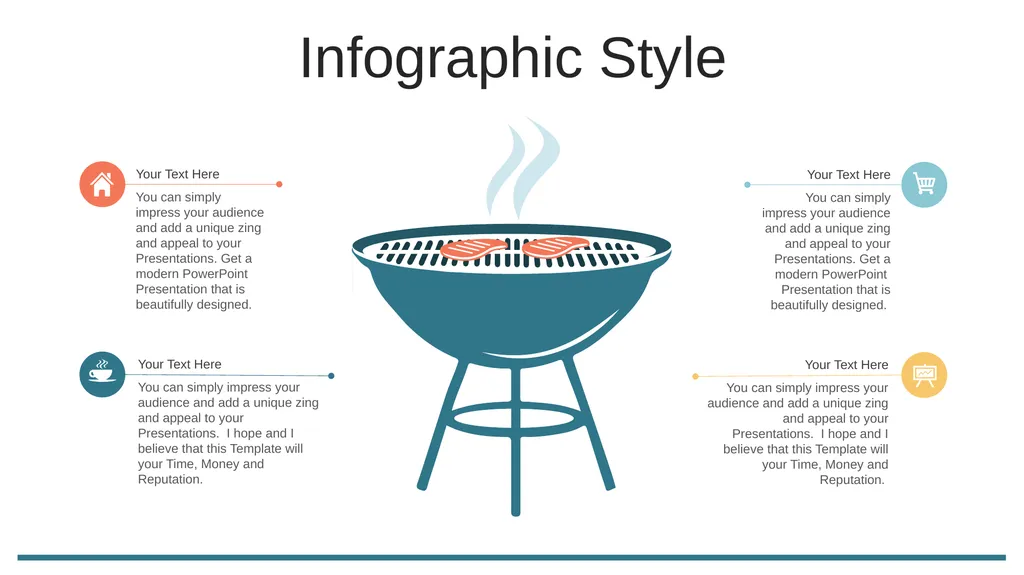 Infographic Style

Your Text Here

You can simply impress your audience and add a unique zing and appeal to your Presentations. Get a modern PowerPoint Presentation that is beautifully designed.

Your Text Here

You can simply impress your audience and add a unique zing and appeal to your Presentations. I hope and I believe that this Template will your Time, Money and Reputation.

Your Text Here

You can simply impress your audience and add a unique zing and appeal to your Presentations. Get a modern PowerPoint Presentation that is beautifully designed.

Your Text Here

You can simply impress your audience and add a unique zing and appeal to your Presentations. I hope and I believe that this Template will your Time, Money and Reputation.