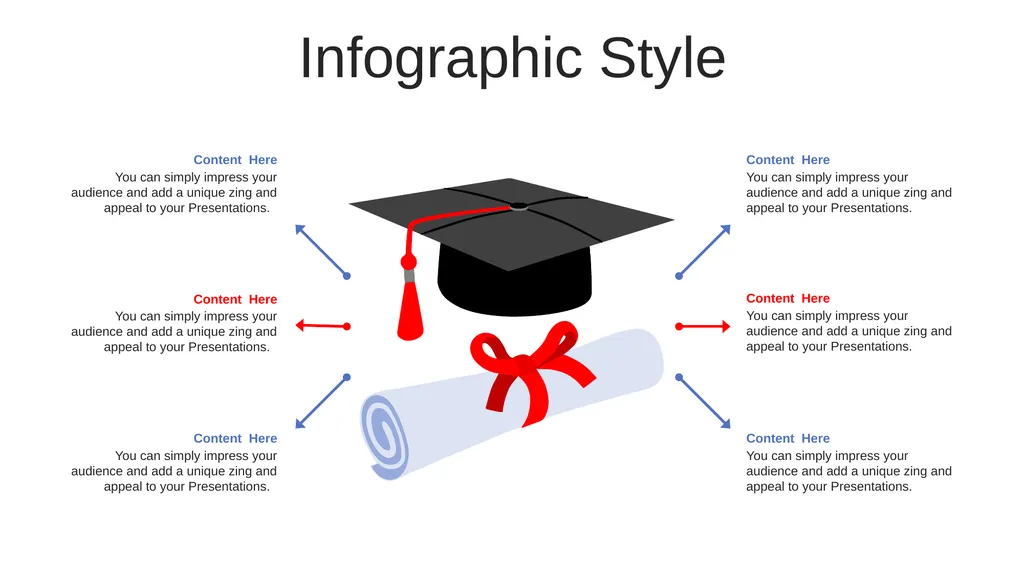 Infographic Style

Content Here
You can simply impress your audience and add a unique zing and appeal to your Presentations.

Content Here
You can simply impress your audience and add a unique zing and appeal to your Presentations.

Content Here
You can simply impress your audience and add a unique zing and appeal to your Presentations.

Content Here
You can simply impress your audience and add a unique zing and appeal to your Presentations.

Content Here
You can simply impress your audience and add a unique zing and appeal to your Presentations.

Content Here
You can simply impress your audience and add a unique zing and appeal to your Presentations.