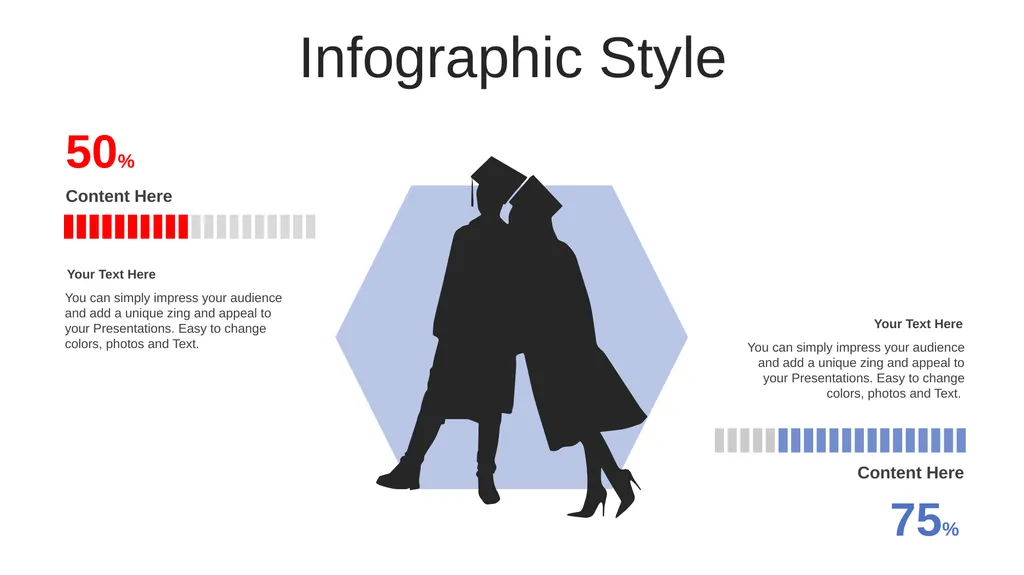 Infographic Style

50%

Content Here

Your Text Here

You can simply impress your audience and add a unique zing and appeal to your Presentations. Easy to change colors, photos and Text.

Your Text Here

You can simply impress your audience and add a unique zing and appeal to your Presentations. Easy to change colors, photos and Text.

Content Here

75%