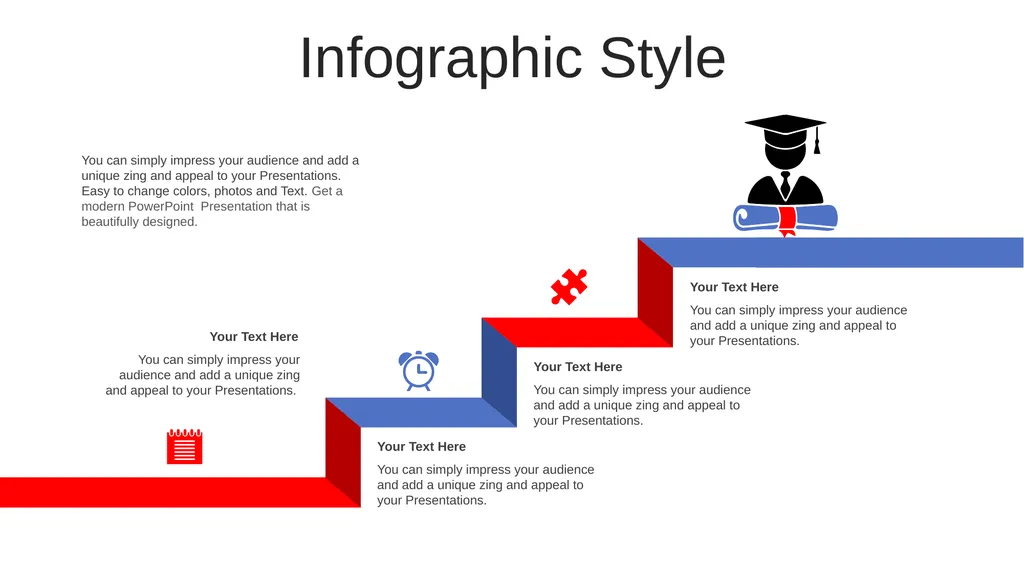 Infographic Style

You can simply impress your audience and add a unique zing and appeal to your Presentations. Easy to change colors, photos and Text. Get a modern PowerPoint Presentation that is beautifully designed.

Your Text Here

You can simply impress your audience and add a unique zing and appeal to your Presentations.

Your Text Here

You can simply impress your audience and add a unique zing and appeal to your Presentations.

Your Text Here

You can simply impress your audience and add a unique zing and appeal to your Presentations.

Your Text Here

You can simply impress your audience and add a unique zing and appeal to your Presentations.