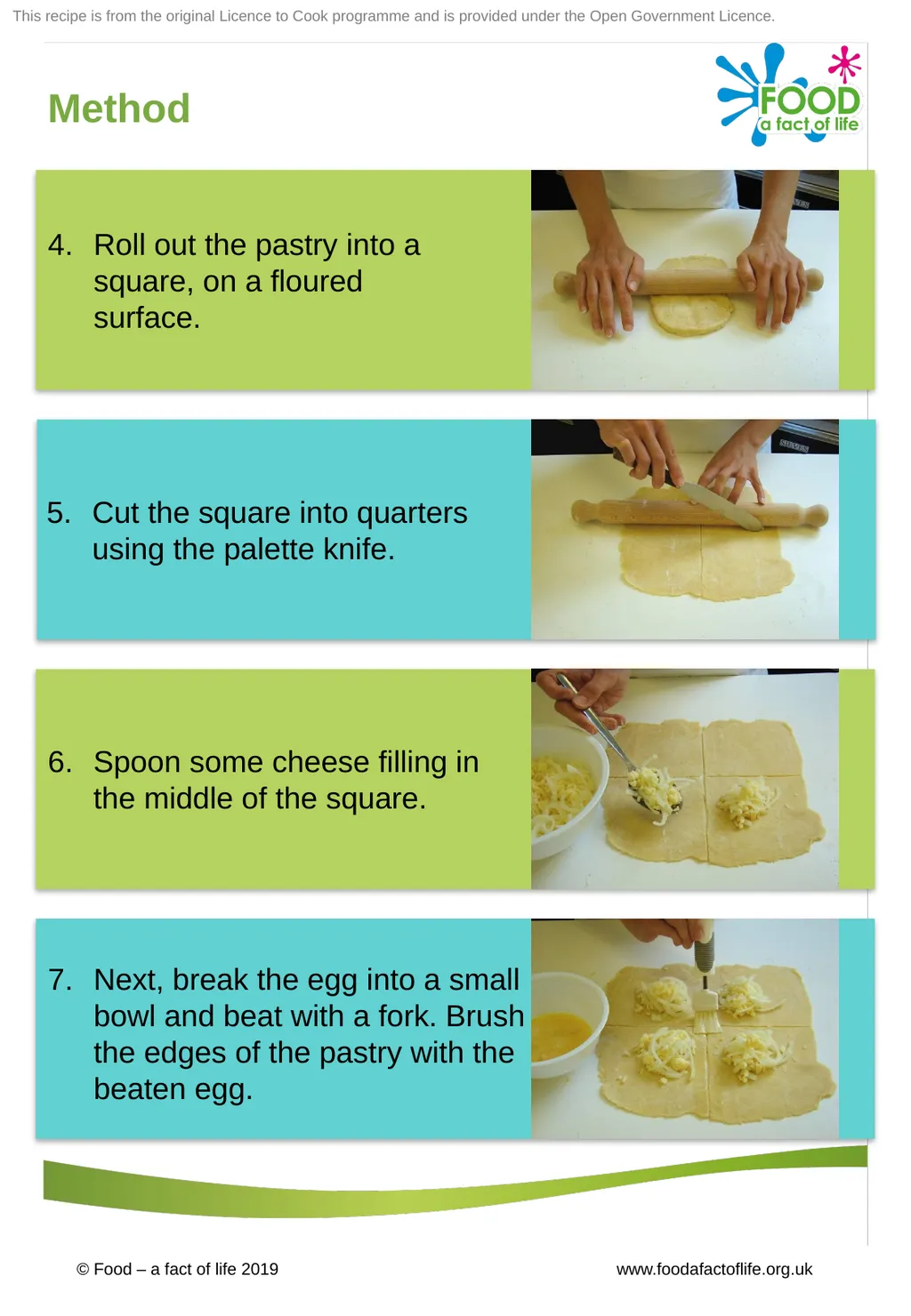 This recipe is from the original Licence to Cook programme and is provided under the Open Government Licence.

Method

FOOD
a fact of life

4. Roll out the pastry into a square, on a floured surface.

5. Cut the square into quarters using the palette knife.

6. Spoon some cheese filling in the middle of the square.

7. Next, break the egg into a small bowl and beat with a fork. Brush the edges of the pastry with the beaten egg.

© Food – a fact of life 2019

www.foodafactoflife.org.uk