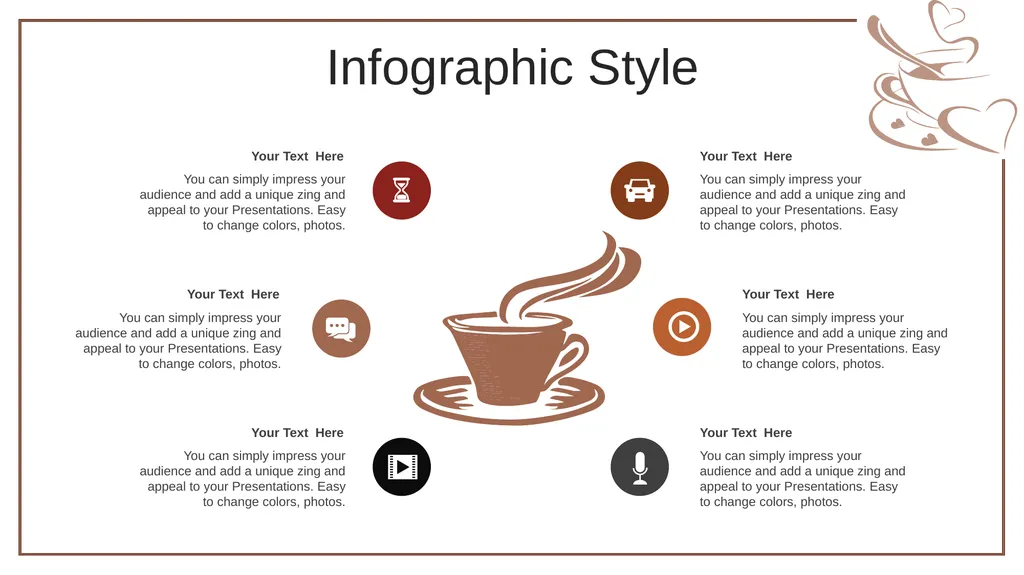 Infographic Style

Your Text Here

You can simply impress your audience and add a unique zing and appeal to your Presentations. Easy to change colors, photos.

Your Text Here

You can simply impress your audience and add a unique zing and appeal to your Presentations. Easy to change colors, photos.

Your Text Here

You can simply impress your audience and add a unique zing and appeal to your Presentations. Easy to change colors, photos.

Your Text Here

You can simply impress your audience and add a unique zing and appeal to your Presentations. Easy to change colors, photos.

Your Text Here

You can simply impress your audience and add a unique zing and appeal to your Presentations. Easy to change colors, photos.

Your Text Here

You can simply impress your audience and add a unique zing and appeal to your Presentations. Easy to change colors, photos.