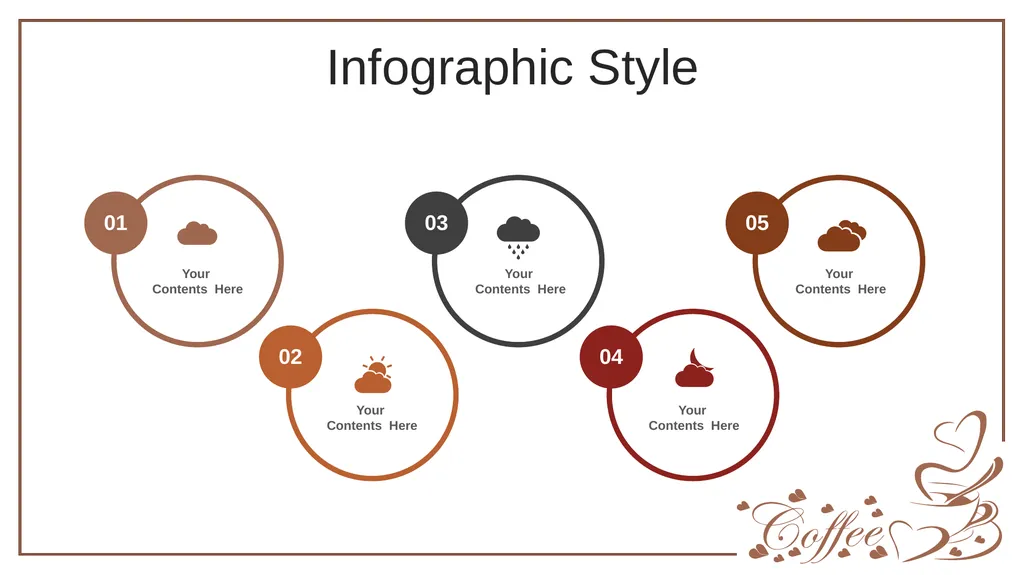 Infographic Style

01

Your Contents Here

02

Your Contents Here

03

Your Contents Here

04

Your Contents Here

05

Your Contents Here

Coffee