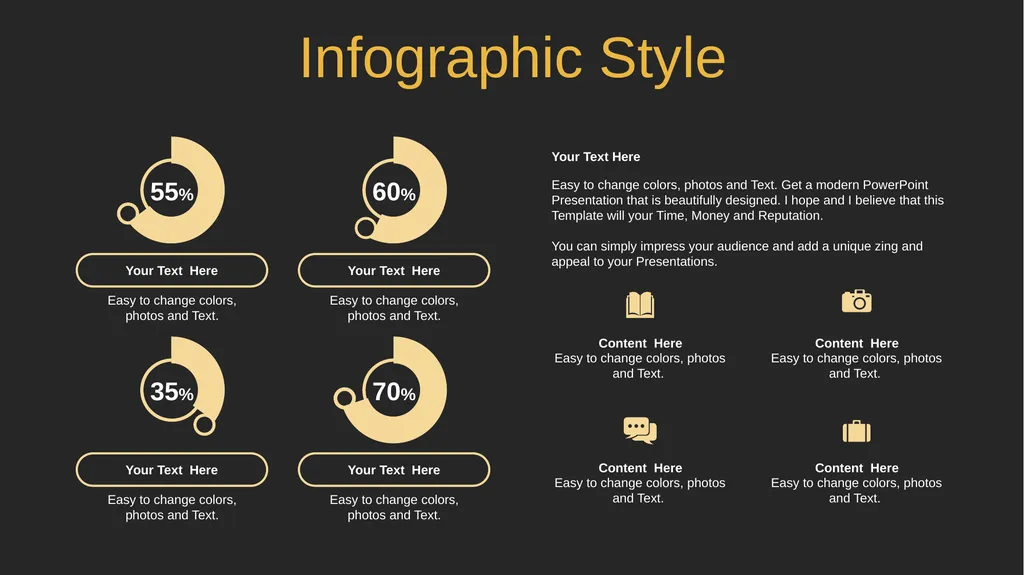 Infographic Style

55%

Your Text Here

Easy to change colors, photos and Text.

60%

Your Text Here

Easy to change colors, photos and Text.

35%

Your Text Here

Easy to change colors, photos and Text.

70%

Your Text Here

Easy to change colors, photos and Text.

Your Text Here

Easy to change colors, photos and Text. Get a modern PowerPoint Presentation that is beautifully designed. I hope and I believe that this Template will your Time, Money and Reputation.

You can simply impress your audience and add a unique zing and appeal to your Presentations.

Content Here
Easy to change colors, photos and Text.

Content Here
Easy to change colors, photos and Text.

Content Here
Easy to change colors, photos and Text.

Content Here
Easy to change colors, photos and Text.