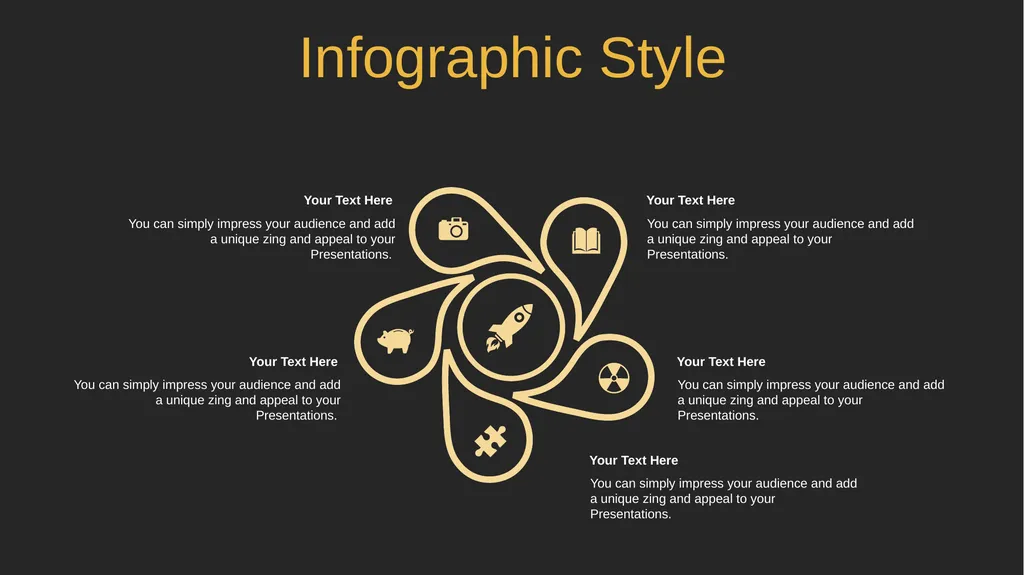 Infographic Style

Your Text Here

You can simply impress your audience and add a unique zing and appeal to your Presentations.

Your Text Here

You can simply impress your audience and add a unique zing and appeal to your Presentations.

Your Text Here

You can simply impress your audience and add a unique zing and appeal to your Presentations.

Your Text Here

You can simply impress your audience and add a unique zing and appeal to your Presentations.

Your Text Here

You can simply impress your audience and add a unique zing and appeal to your Presentations.