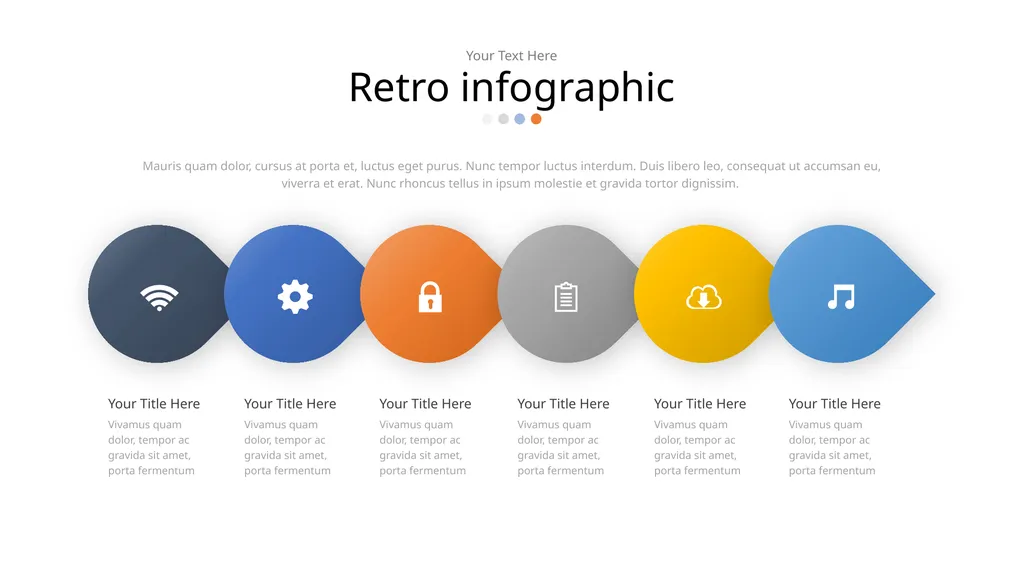 Your Text Here

Retro infographic

Mauris quam dolor, cursus at porta et, luctus eget purus. Nunc tempor luctus interdum. Duis libero leo, consequat ut accumsan eu, viverra et erat. Nunc rhoncus tellus in ipsum molestie et gravida tortor dignissim.

Your Title Here

Vivamus quam dolor, tempor ac gravida sit amet, porta fermentum

Your Title Here

Vivamus quam dolor, tempor ac gravida sit amet, porta fermentum

Your Title Here

Vivamus quam dolor, tempor ac gravida sit amet, porta fermentum

Your Title Here

Vivamus quam dolor, tempor ac gravida sit amet, porta fermentum

Your Title Here

Vivamus quam dolor, tempor ac gravida sit amet, porta fermentum

Your Title Here

Vivamus quam dolor, tempor ac gravida sit amet, porta fermentum