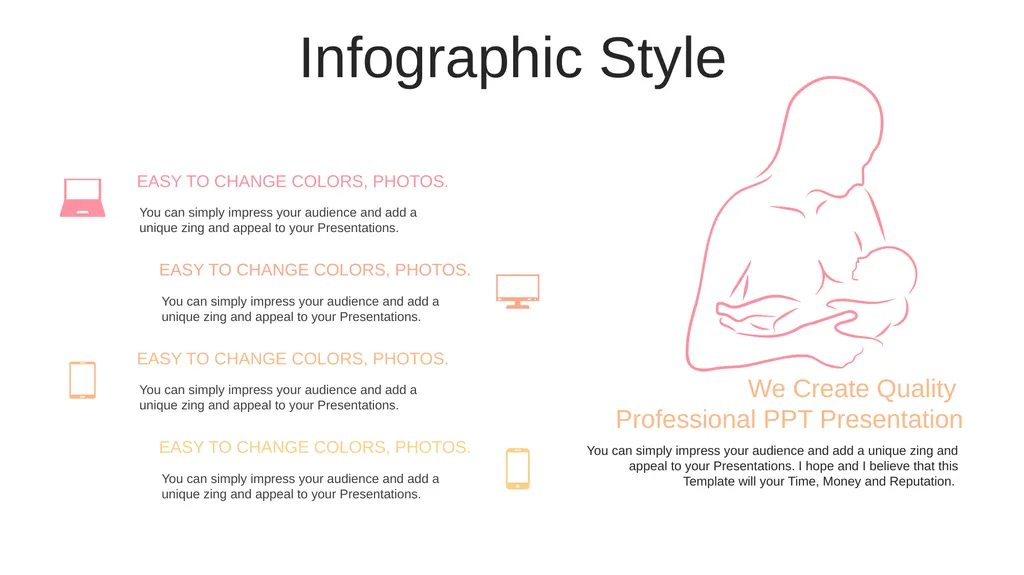 Infographic Style

EASY TO CHANGE COLORS, PHOTOS.

You can simply impress your audience and add a unique zing and appeal to your Presentations.

EASY TO CHANGE COLORS, PHOTOS.

You can simply impress your audience and add a unique zing and appeal to your Presentations.

EASY TO CHANGE COLORS, PHOTOS.

You can simply impress your audience and add a unique zing and appeal to your Presentations.

EASY TO CHANGE COLORS, PHOTOS.

You can simply impress your audience and add a unique zing and appeal to your Presentations.

We Create Quality
Professional PPT Presentation

You can simply impress your audience and add a unique zing and appeal to your Presentations. I hope and I believe that this Template will your Time, Money and Reputation.