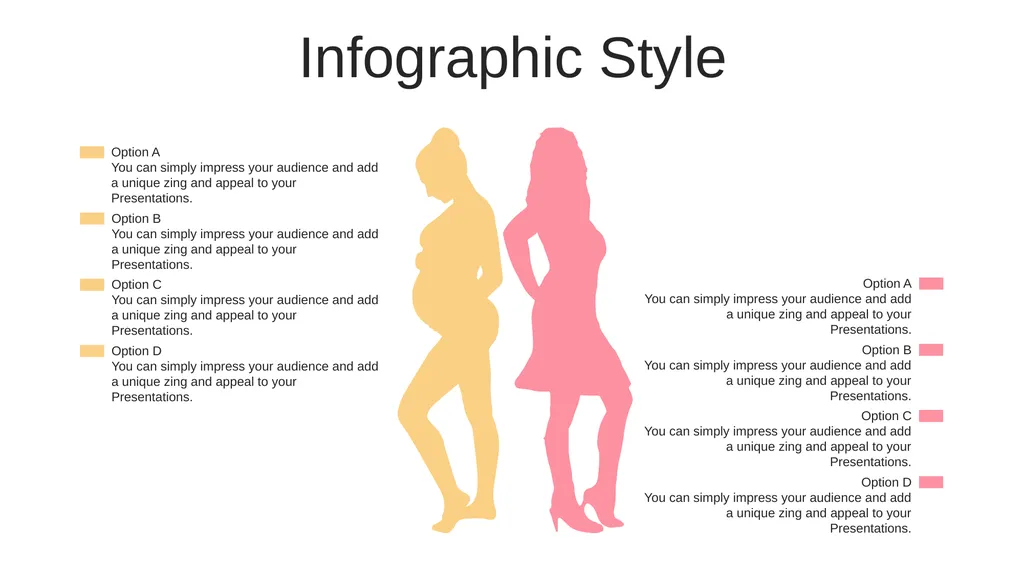 Infographic Style

Option A
You can simply impress your audience and add a unique zing and appeal to your Presentations.

Option B
You can simply impress your audience and add a unique zing and appeal to your Presentations.

Option C
You can simply impress your audience and add a unique zing and appeal to your Presentations.

Option D
You can simply impress your audience and add a unique zing and appeal to your Presentations.

Option A
You can simply impress your audience and add a unique zing and appeal to your Presentations.

Option B
You can simply impress your audience and add a unique zing and appeal to your Presentations.

Option C
You can simply impress your audience and add a unique zing and appeal to your Presentations.

Option D
You can simply impress your audience and add a unique zing and appeal to your Presentations.