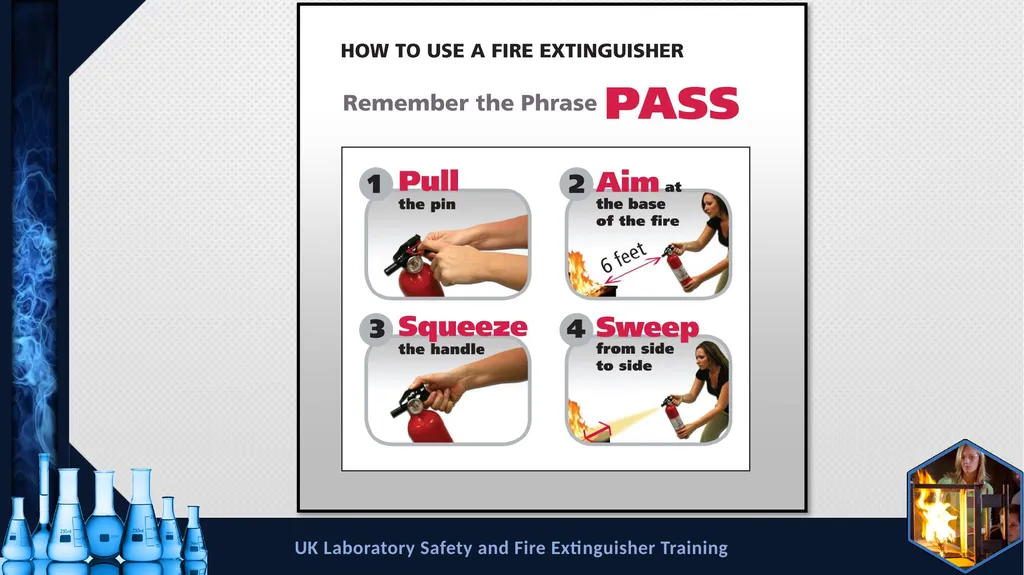 HOW TO USE A FIRE EXTINGUISHER

Remember the Phrase PASS

1 Pull
the pin

2 Aim at
the base
of the fire

6 feet

3 Squeeze
the handle

4 Sweep
from side
to side

UK Laboratory Safety and Fire Extinguisher Training