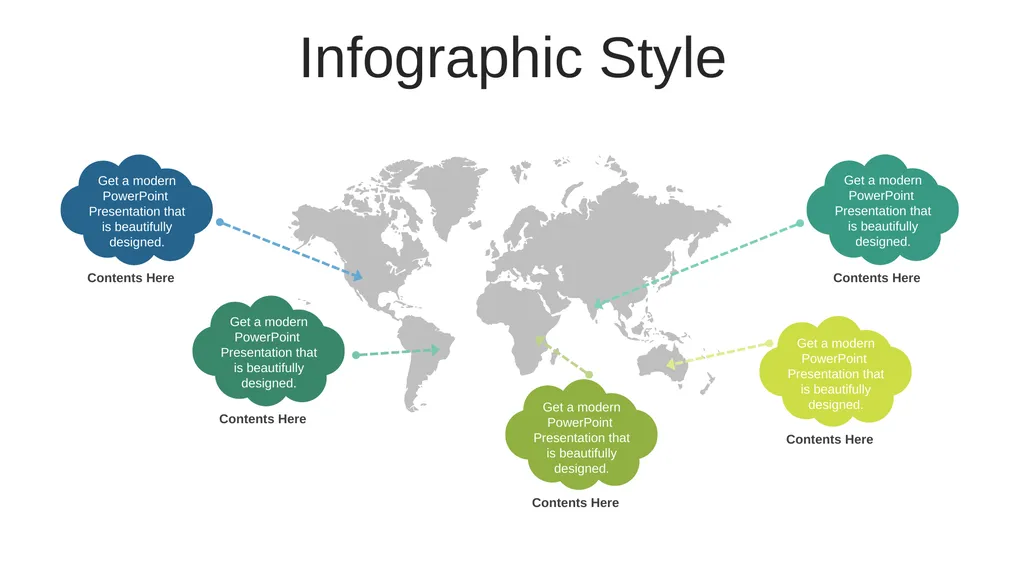 Infographic Style

Get a modern PowerPoint Presentation that is beautifully designed.

Contents Here

Get a modern PowerPoint Presentation that is beautifully designed.

Contents Here

Get a modern PowerPoint Presentation that is beautifully designed.

Contents Here

Get a modern PowerPoint Presentation that is beautifully designed.

Contents Here

Get a modern PowerPoint Presentation that is beautifully designed.

Contents Here