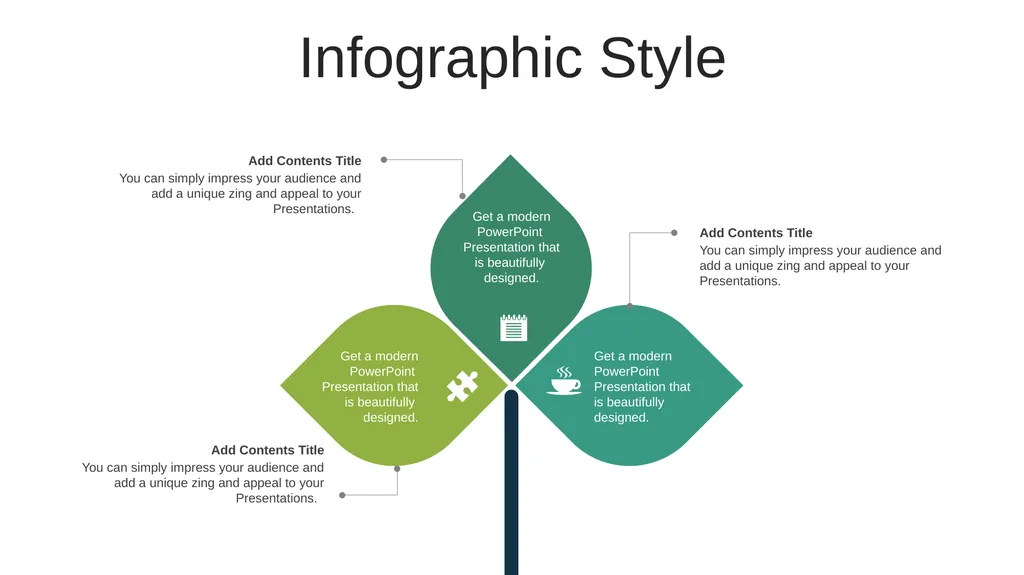 Infographic Style

Add Contents Title
You can simply impress your audience and add a unique zing and appeal to your Presentations.

Get a modern PowerPoint Presentation that is beautifully designed.

Add Contents Title
You can simply impress your audience and add a unique zing and appeal to your Presentations.

Get a modern PowerPoint Presentation that is beautifully designed.

Get a modern PowerPoint Presentation that is beautifully designed.

Add Contents Title
You can simply impress your audience and add a unique zing and appeal to your Presentations.