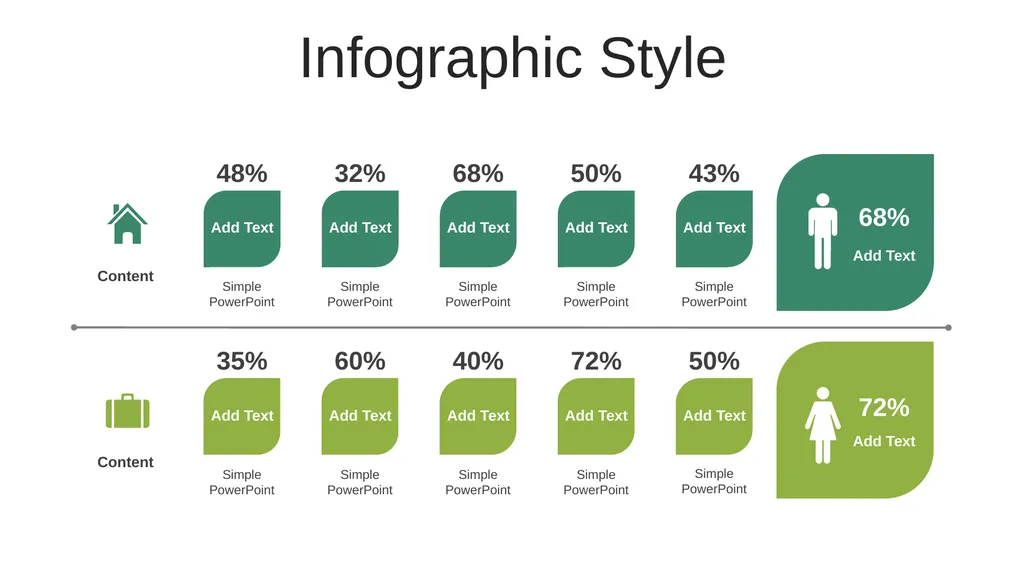 Infographic Style

Content

48%

Add Text

Simple PowerPoint

32%

Add Text

Simple PowerPoint

68%

Add Text

Simple PowerPoint

50%

Add Text

Simple PowerPoint

43%

Add Text

Simple PowerPoint

68%

Add Text

Content

35%

Add Text

Simple PowerPoint

60%

Add Text

Simple PowerPoint

40%

Add Text

Simple PowerPoint

72%

Add Text

Simple PowerPoint

50%

Add Text

Simple PowerPoint

72%

Add Text