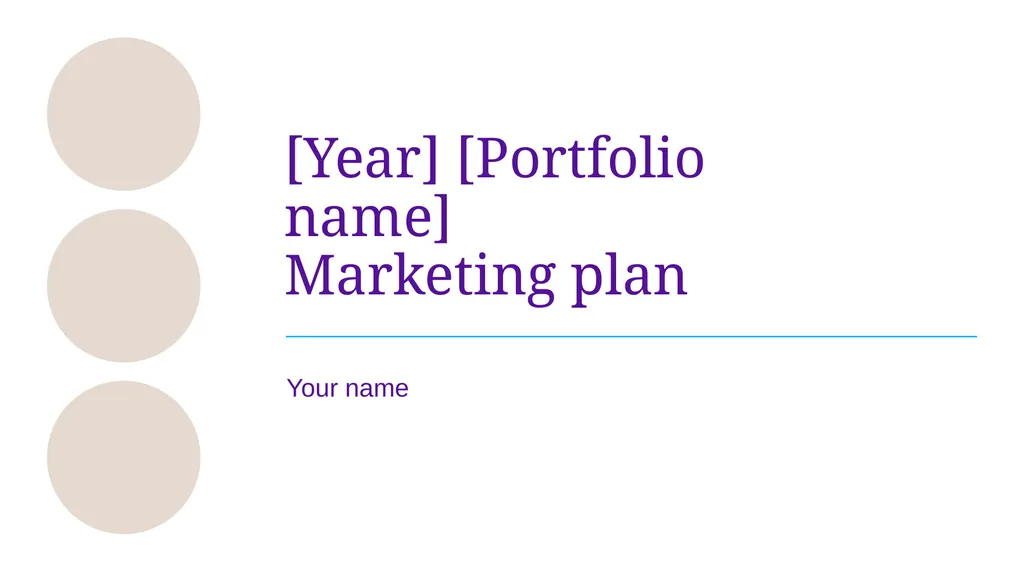 [Year] [Portfolio name]
Marketing plan

Your name